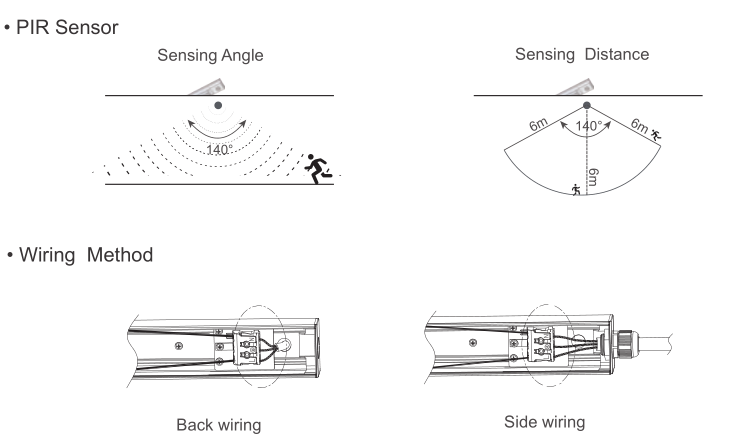 • PIR Sensor

Sensing Angle

140°

Sensing Distance

6m

140°

6m

6m

• Wiring Method

Back wiring

Side wiring